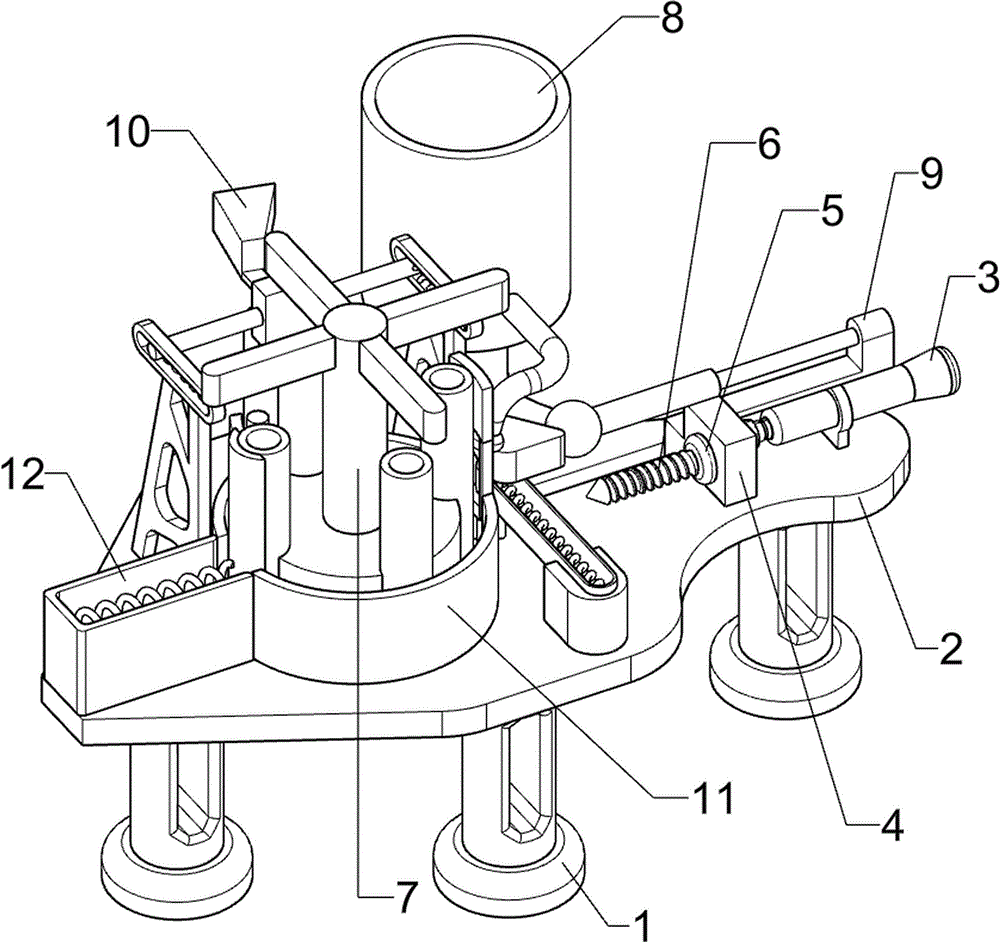 8
10
6
9
5
3
12
2
11
4
7
1