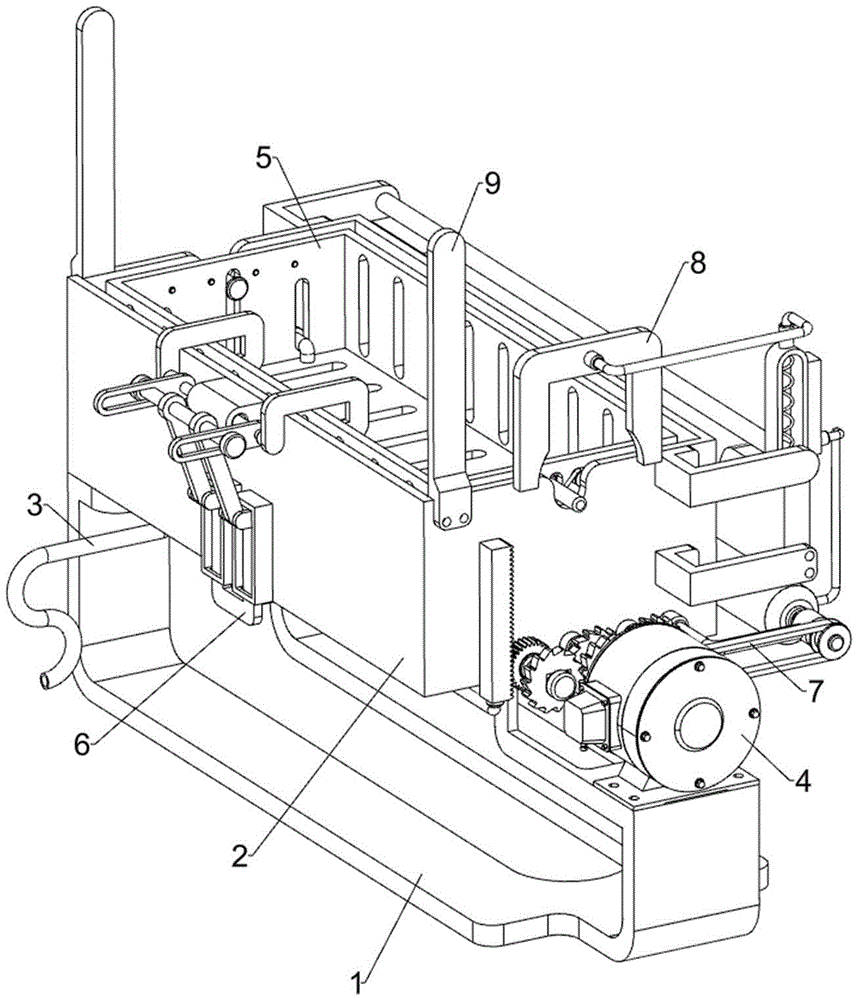 5
9
8
3
6
7
4
2
1