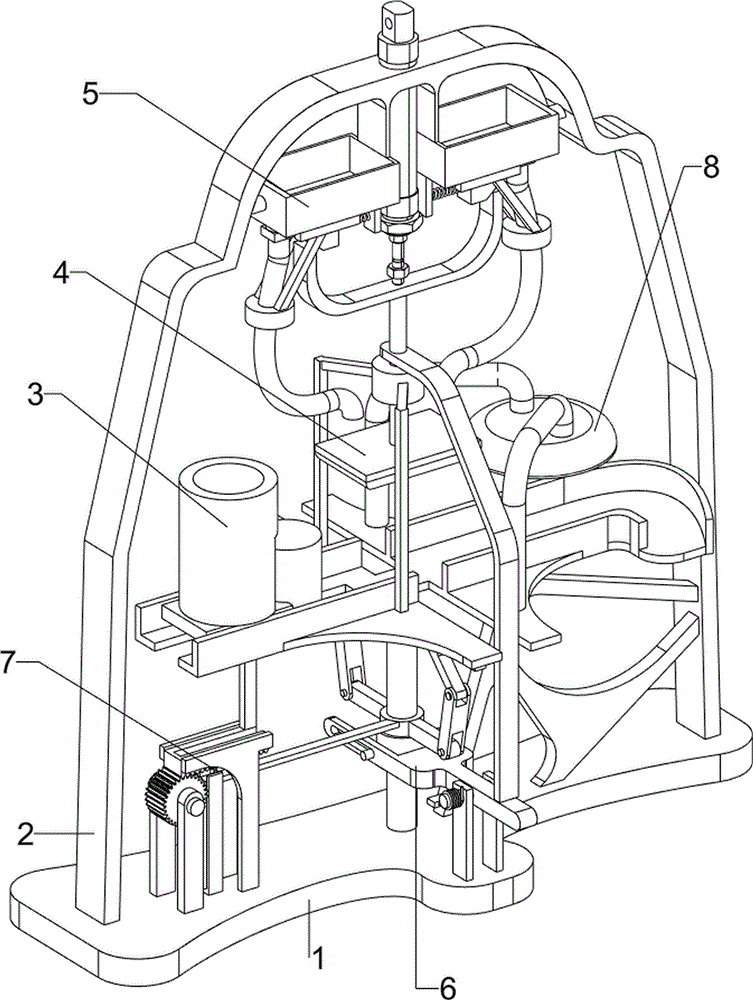 5
8
4
3
7
2
1
6