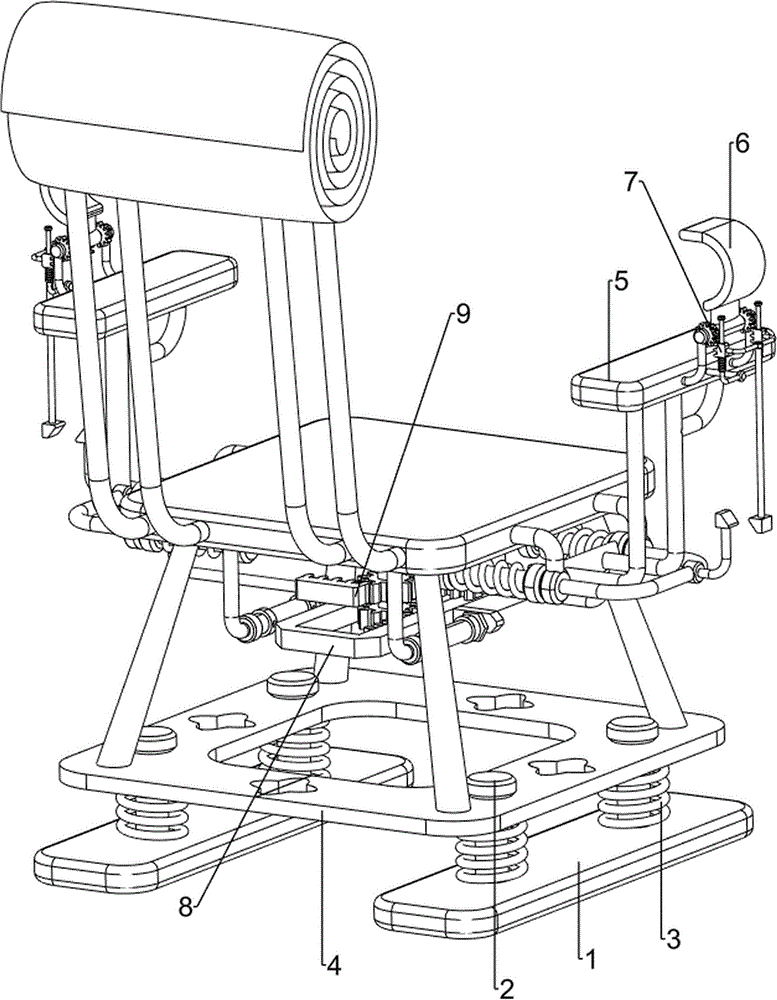 6
7
5
9
8
4
2
1
3