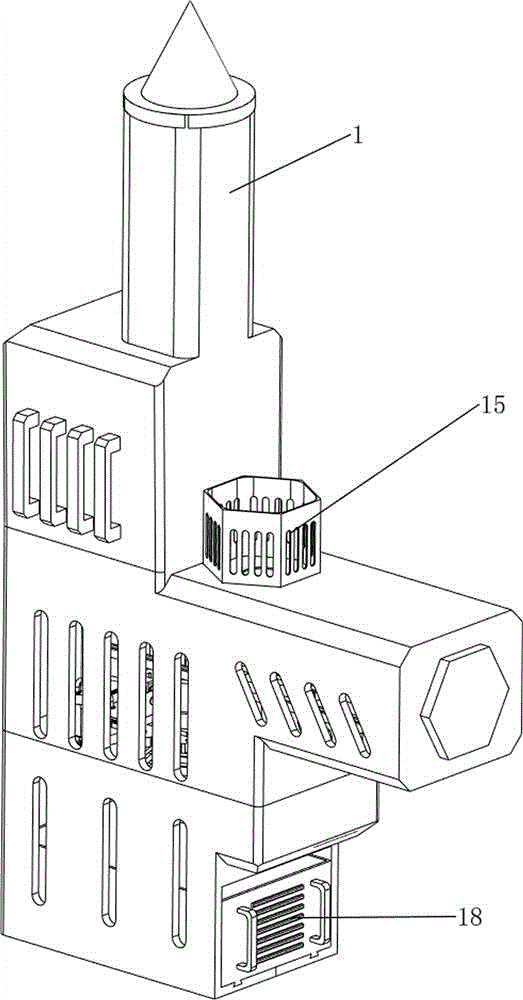 1
15
18