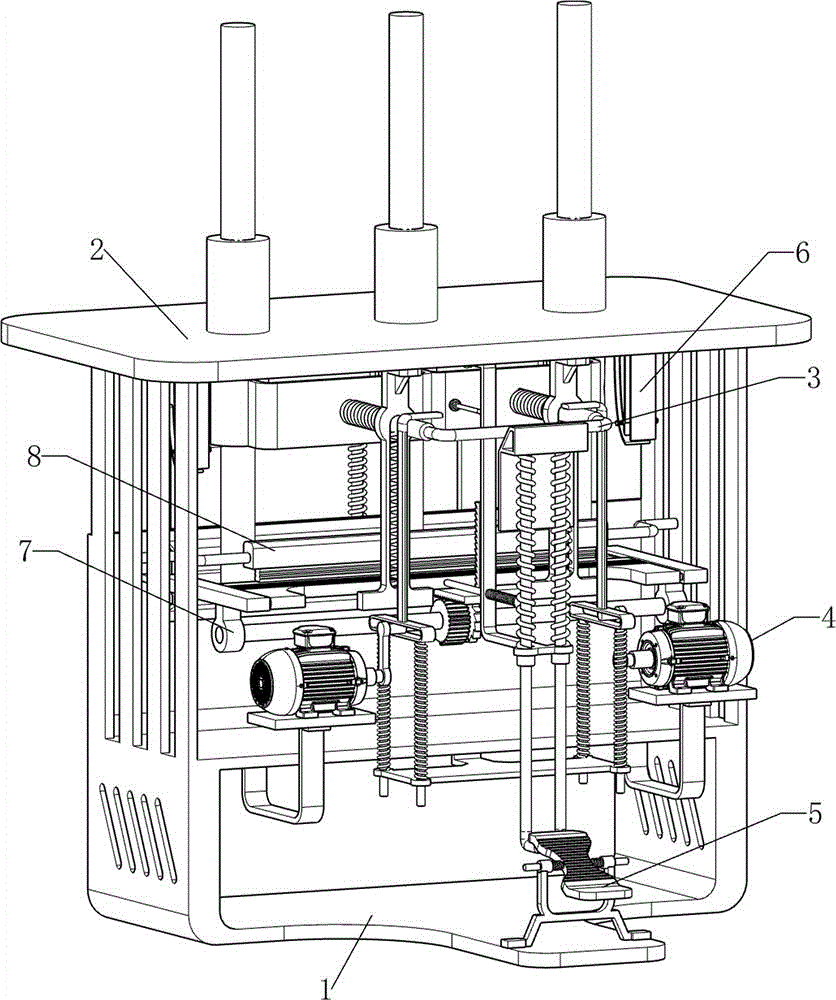 2
6
3
8
7
4
5
1