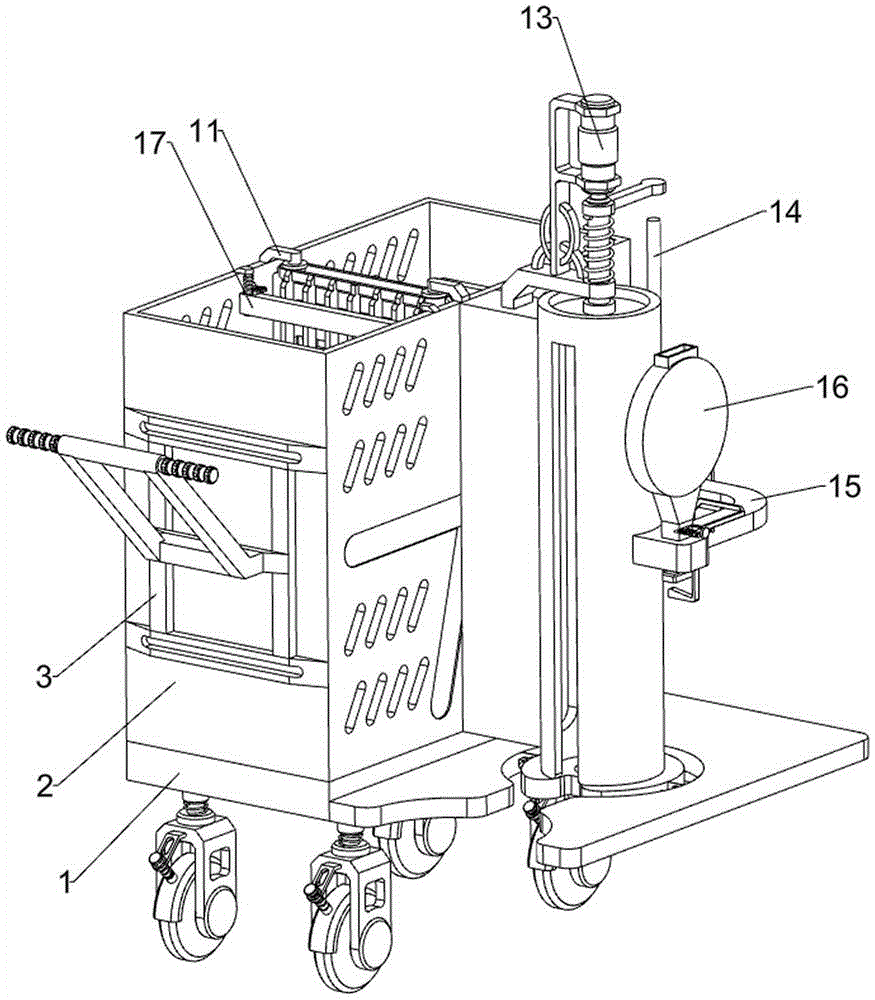 13
17
11
14
16
15
3
2
1