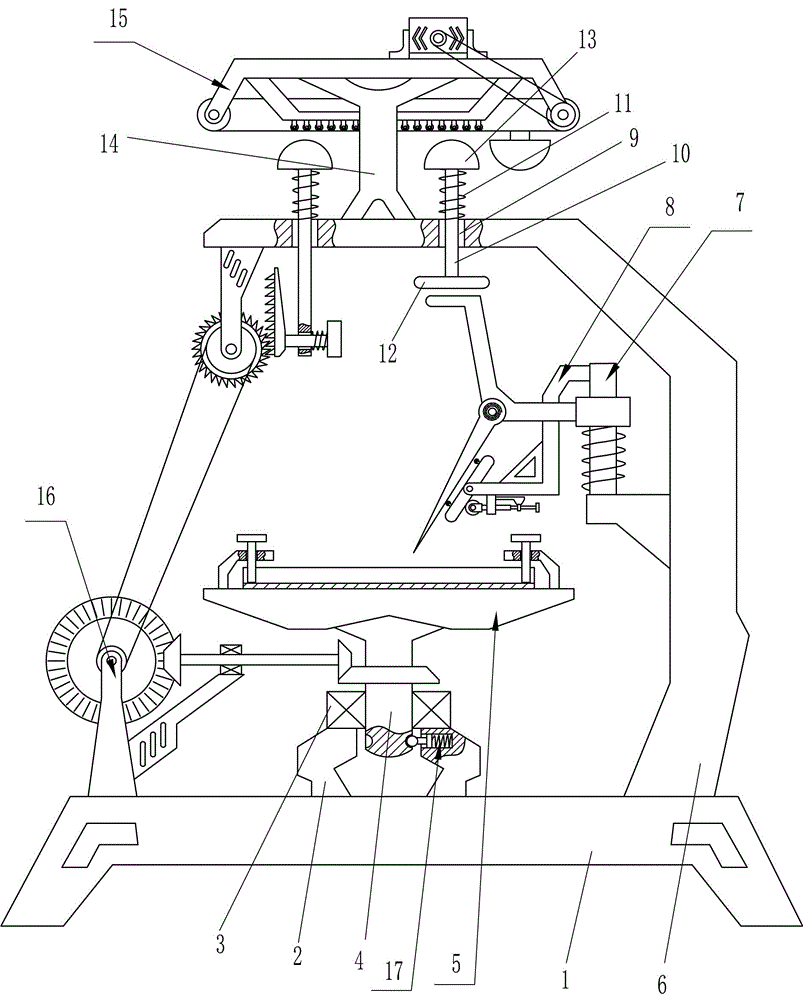 15
13
11
9
10
14
8
7
12
16
3
2
4
17
5
1
6