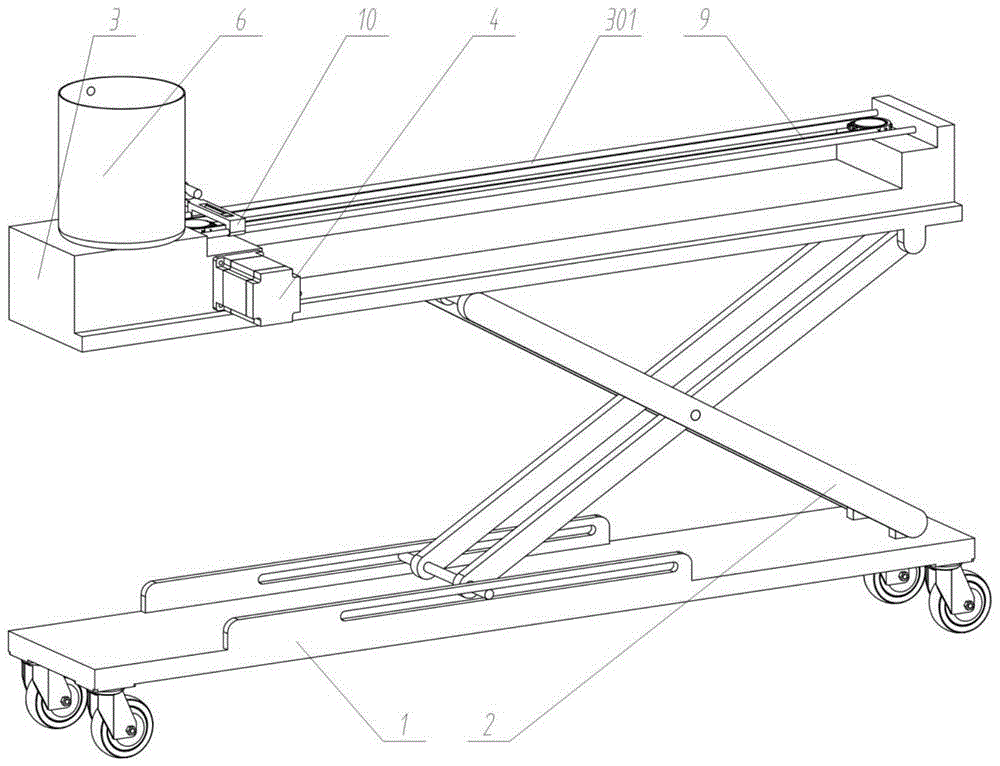 3
6
10
4
301
9
1
2