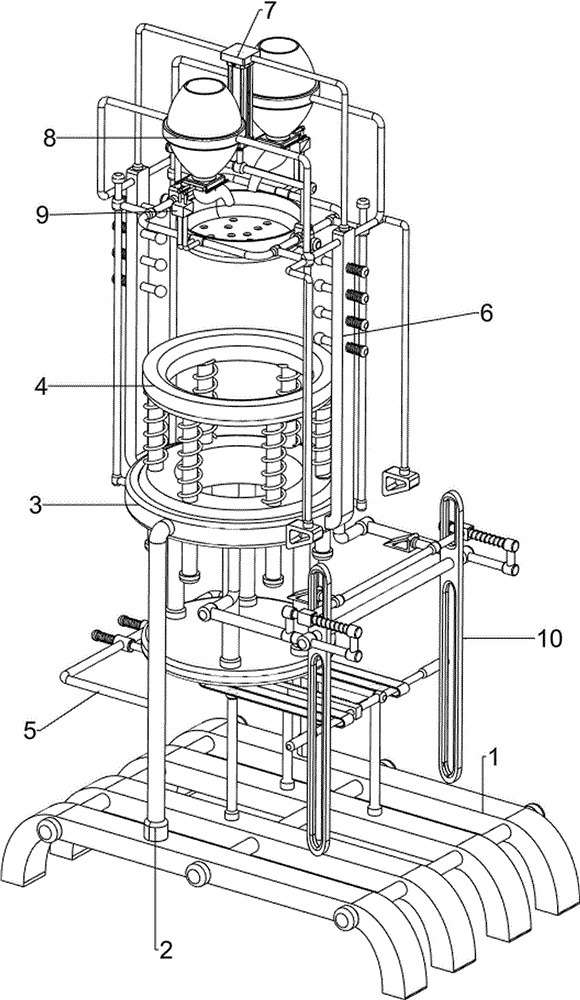 7
8
9
6
4
3
10
5
1
2