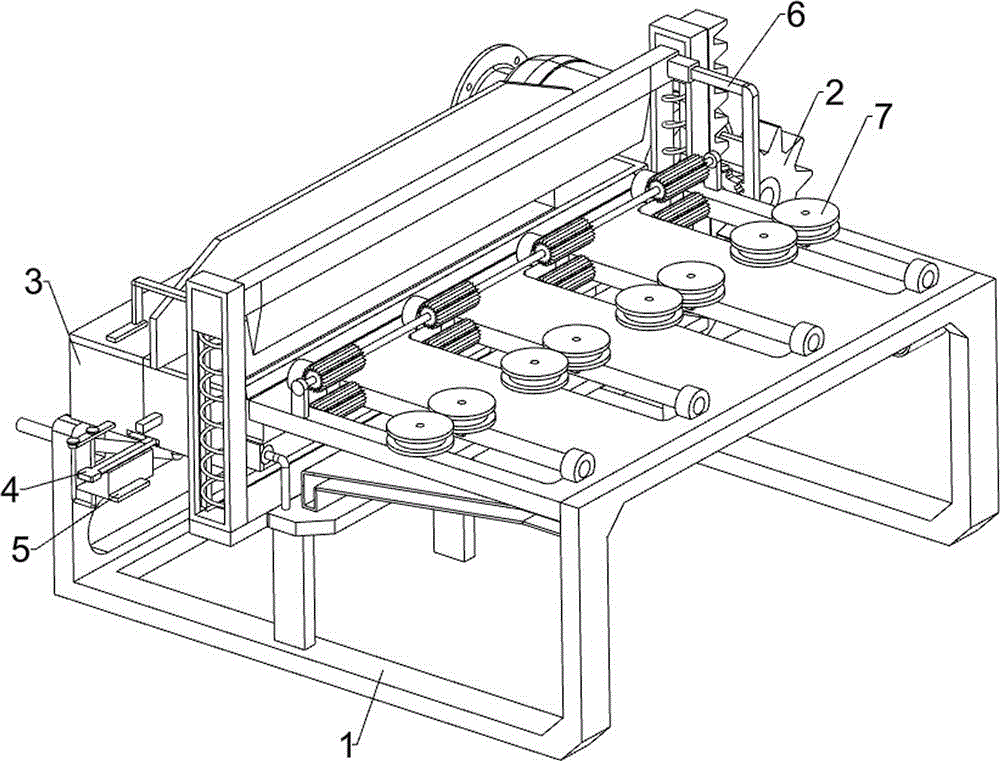 6
2
7
3
4
5
1