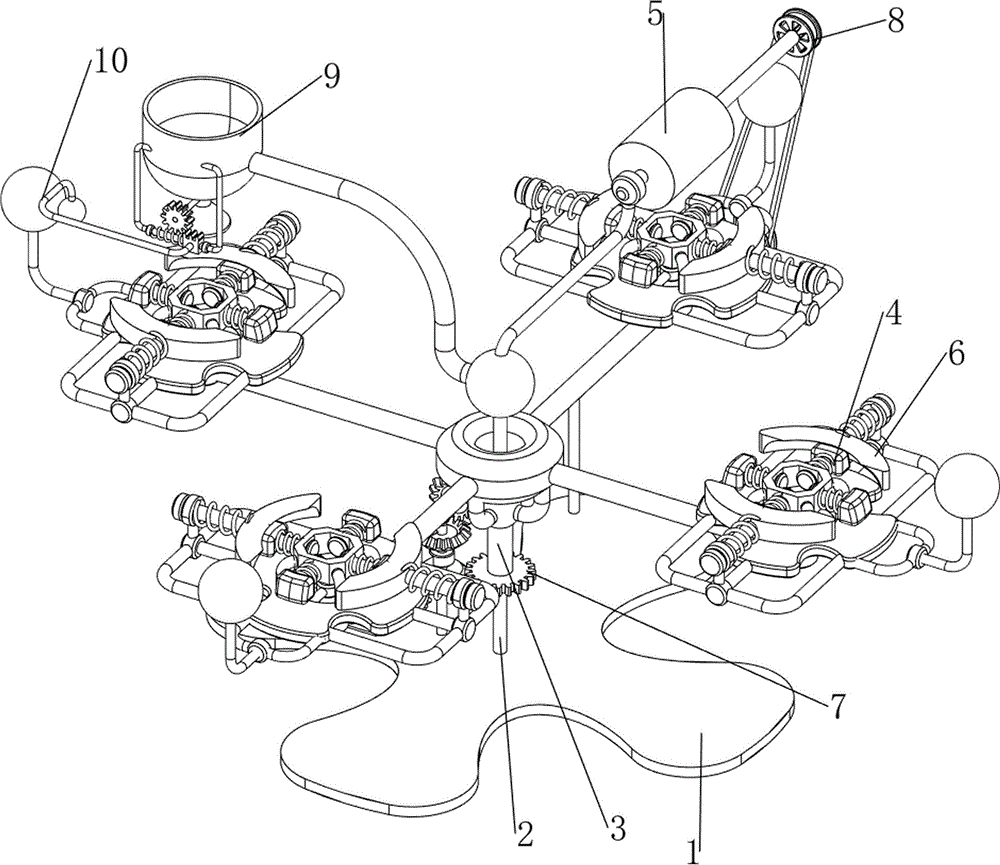 10
9
5
8
4
6
7
2
3
1