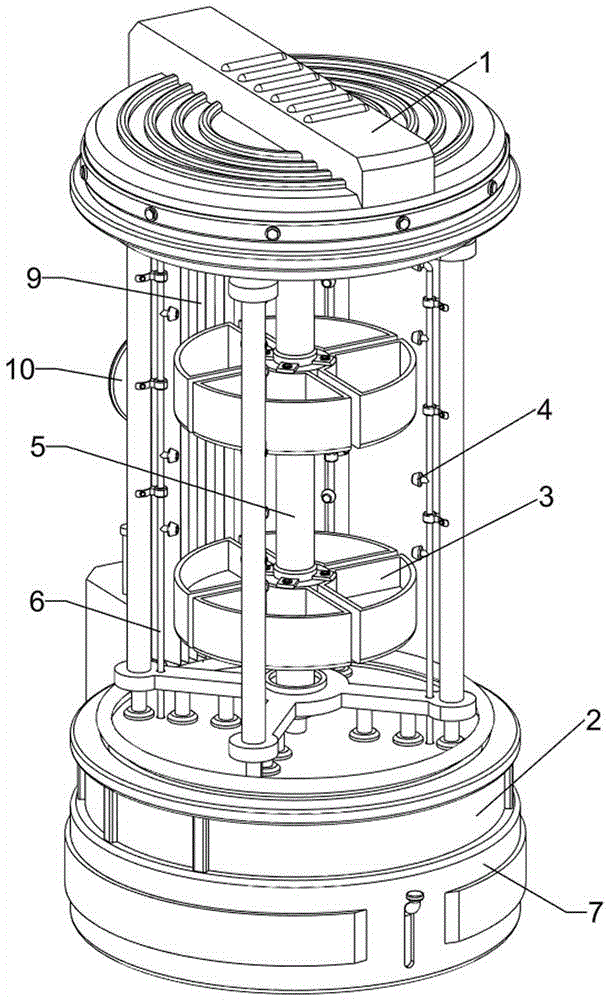 1
9
10
4
5
3
6
2
7