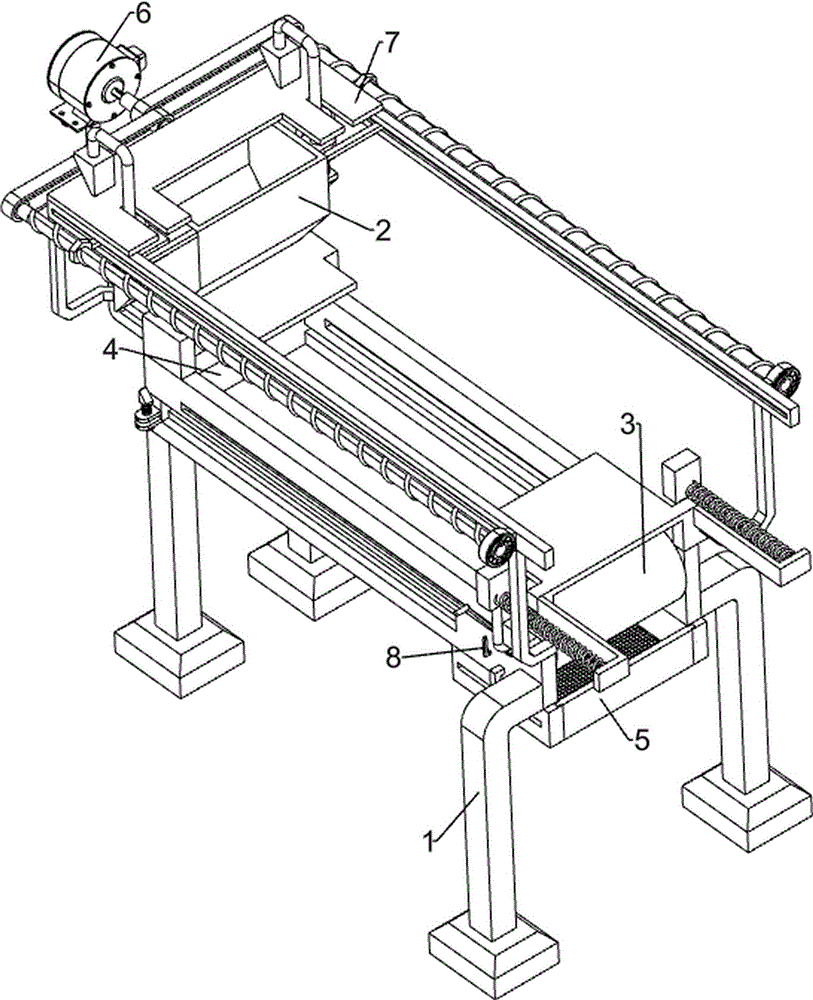 6
7
2
4
3
8
5
1