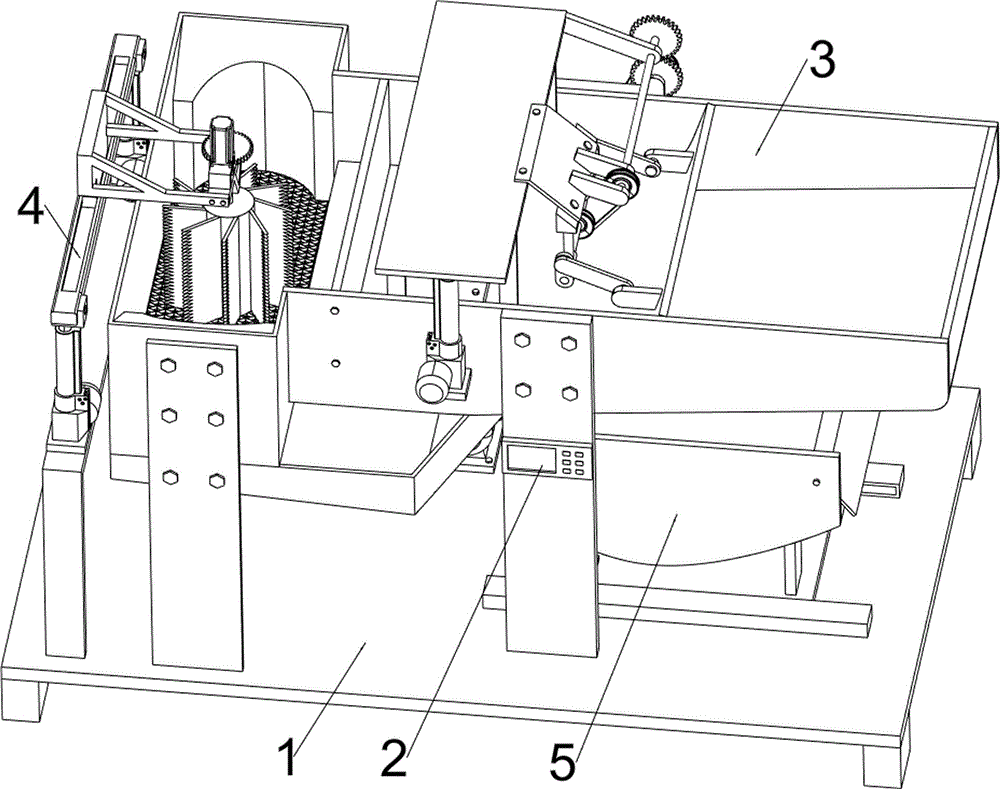 3
4
1
2
5