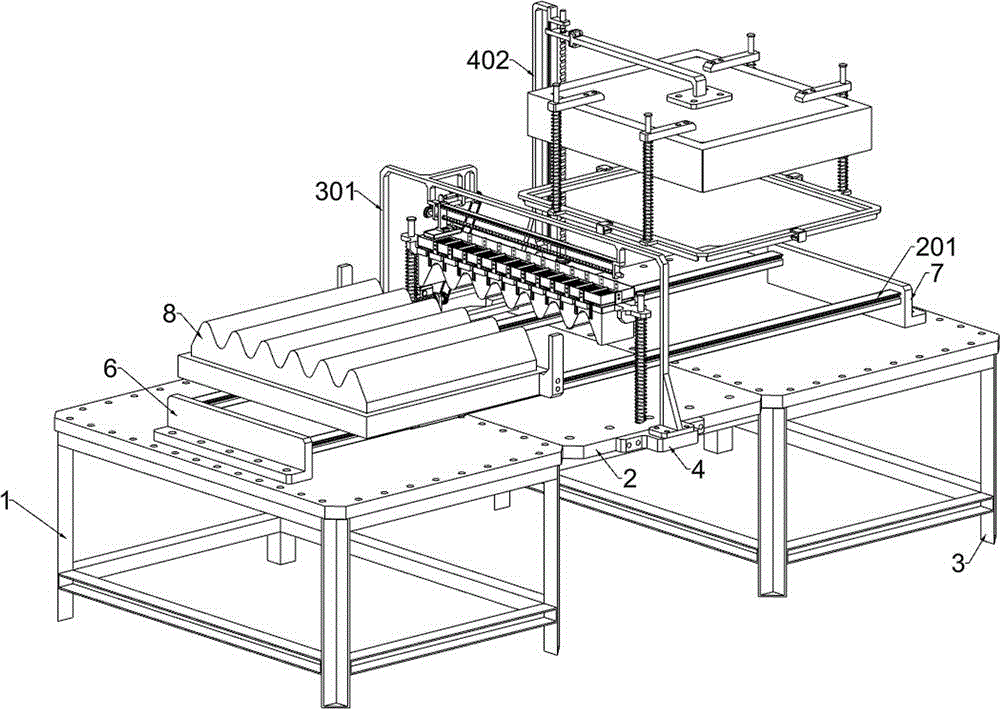 402
301
201
7
8
6
2
4
1
3