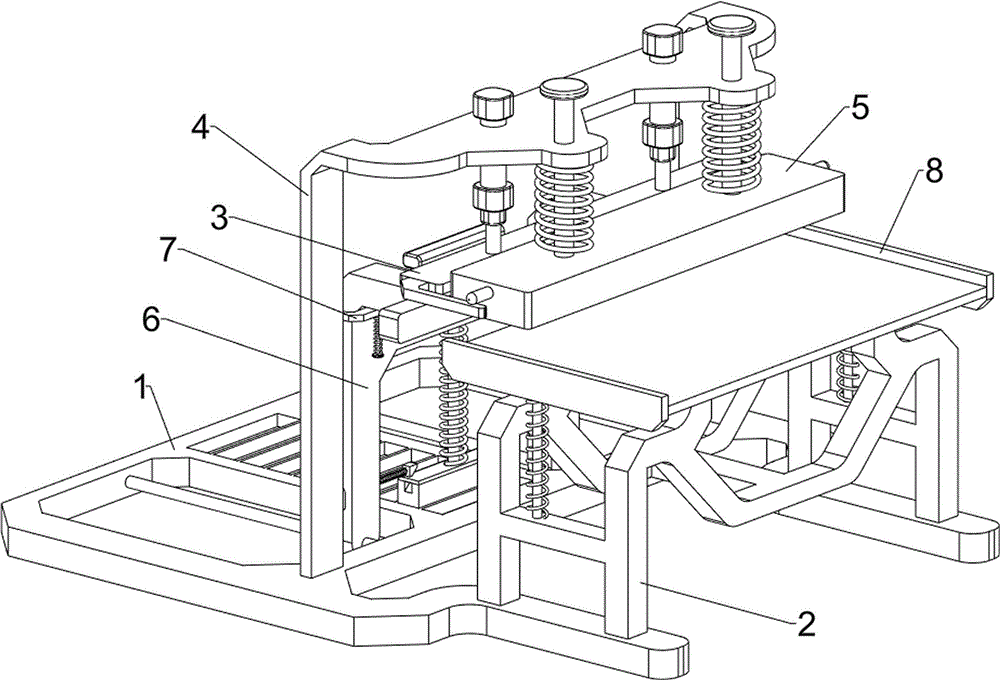 4
5
8
3
7
6
1
2