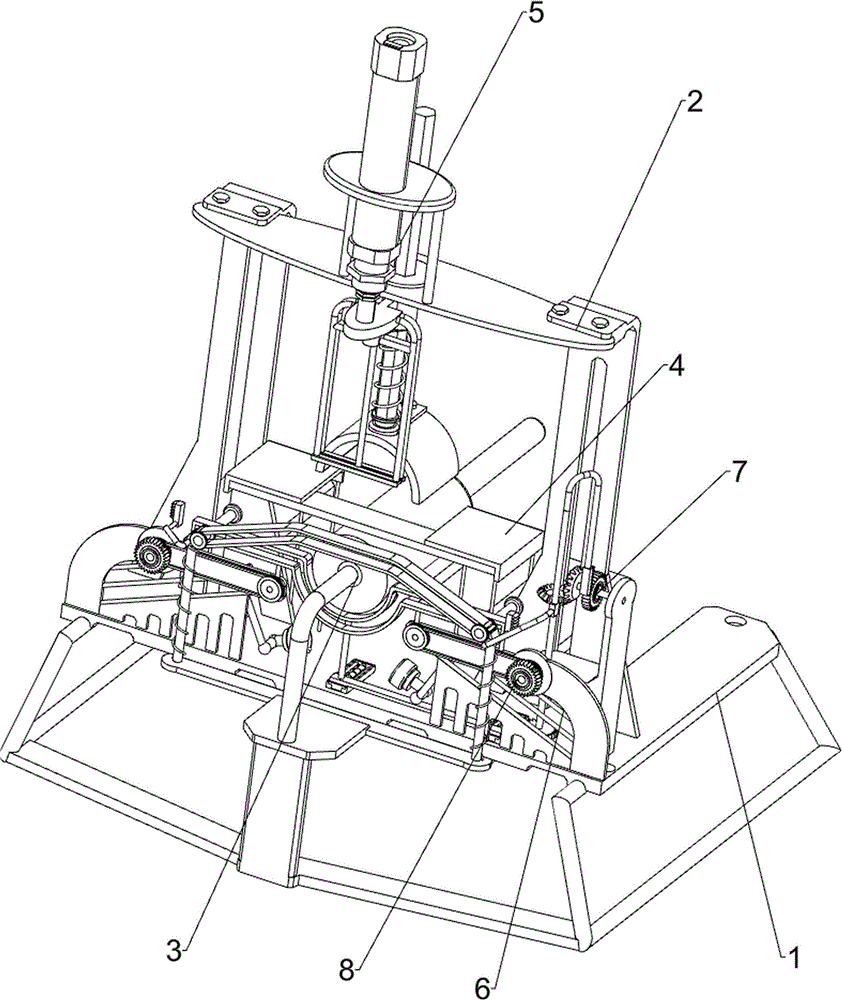 5
2
4
7
3
8
6
1