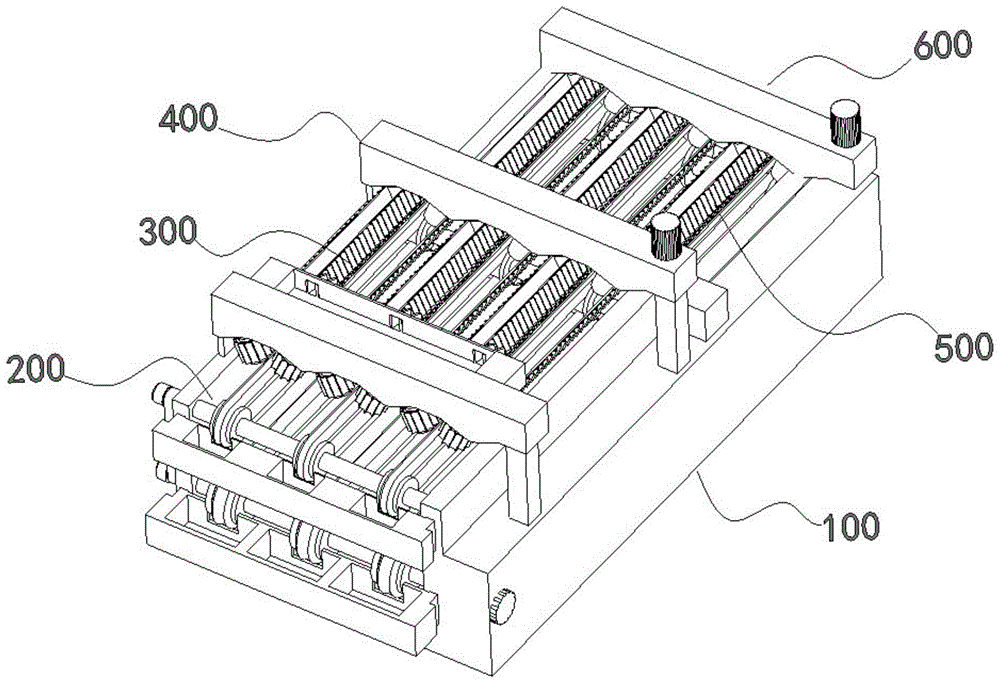 600
400
300
500
200
100