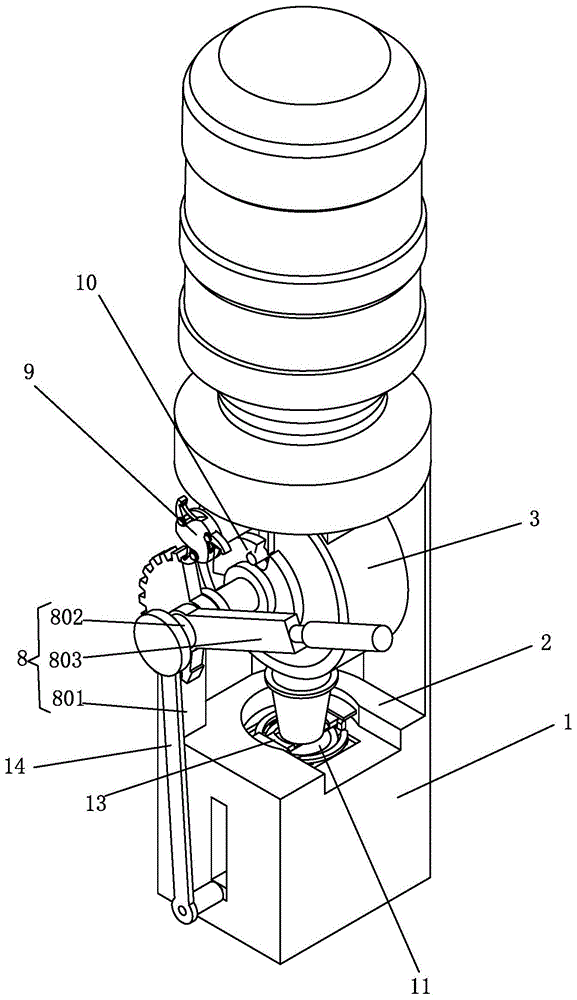 10
9
3
802
8
803
2
801
1
14
13
11