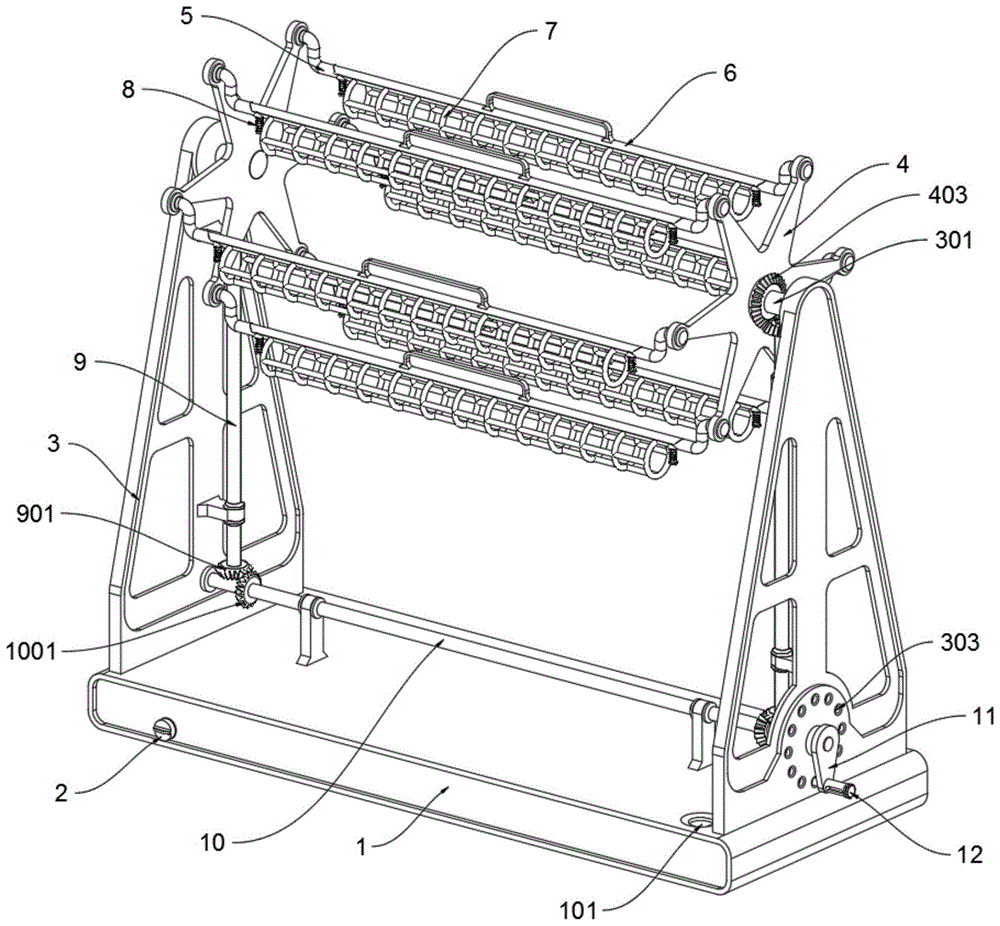 5
7
6
8
4
403
301
9
3
901
1001
303
11
2
10
1
12
101